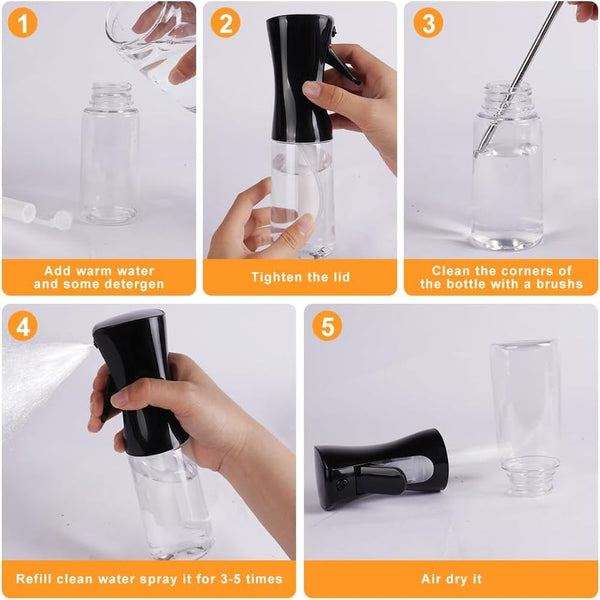 1

Add warm water and some detergen

2

Tighten the lid

3

Clean the corners of the bottle with a brushs

4

Refill clean water spray it for 3-5 times

5

Air dry it